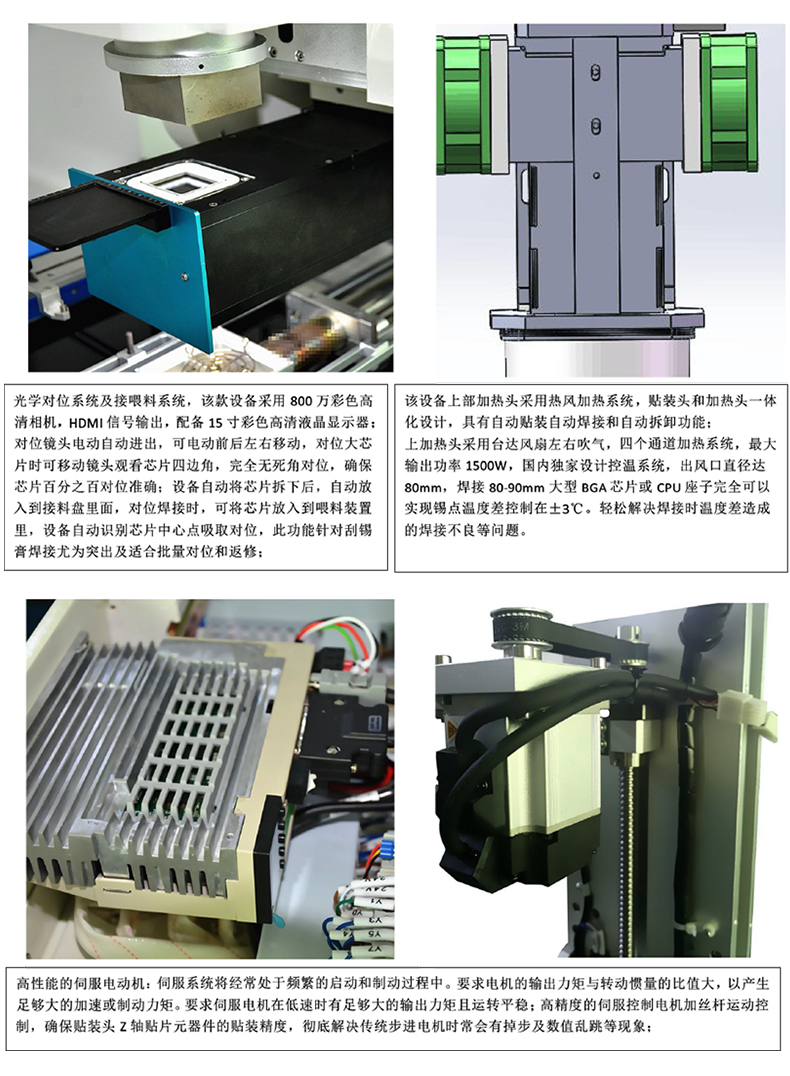 光学对位系统及接喂料系统，该款设备采用 800 万彩色高清相机，HDMI 信号输出，配备 15 寸彩色高清液晶显示器；对位镜头电动自动进出，可电动前后左右移动，对位大芯片时可移动镜头观看芯片四边角，完全无死角对位，确保芯片百分之百对位准确；设备自动将芯片拆下后，自动放入到接料盘里面，对位焊接时，可将芯片放入到喂料装置里，设备自动识别芯片中心点吸取对位，此功能针对刮锡膏焊接尤为突出及适合批量对位和返修；

该设备上部加热头采用热风加热系统，贴装头和加热头一体化设计，具有自动贴装自动焊接和自动拆卸功能；
上加热头采用台达风扇左右吹气，四个通道加热系统，最大输出功率 1500W，国内独家设计控温系统，出风口直径达 80mm，焊接 80-90mm 大型 BGA 芯片或 CPU 座子完全可以实现锡点温度差控制在±3℃。轻松解决焊接时温度差造成的焊接不良等问题。

高性能的伺服电动机：伺服系统将经常处于频繁的启动和制动过程中。要求电机的输出力矩与转动惯量的比值大，以产生足够大的加速或制动力矩。要求伺服电机在低速时有足够大的输出力矩且运转平稳；高精度的伺服控制电机加丝杆运动控制，确保贴装头 Z 轴贴片元器件的贴装精度，彻底解决传统步进电机时常会有掉步及数值乱跳等现象；